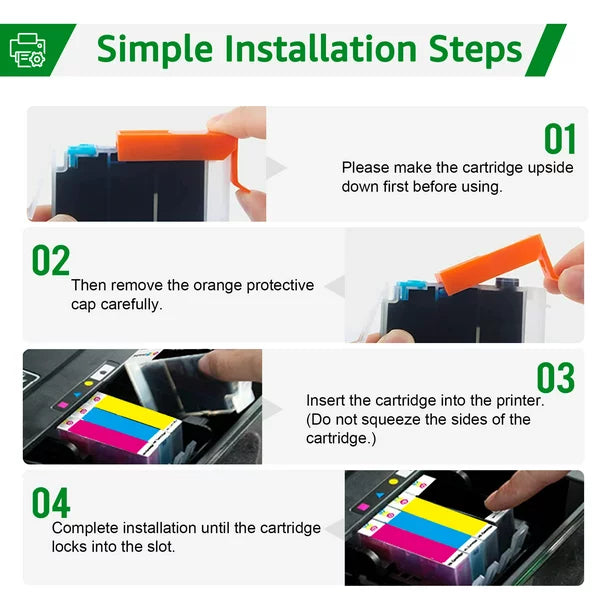 Simple Installation Steps

01
Please make the cartridge upside down first before using.

02
Then remove the orange protective cap carefully.

03
Insert the cartridge into the printer. (Do not squeeze the sides of the cartridge.)

04
Complete installation until the cartridge locks into the slot.