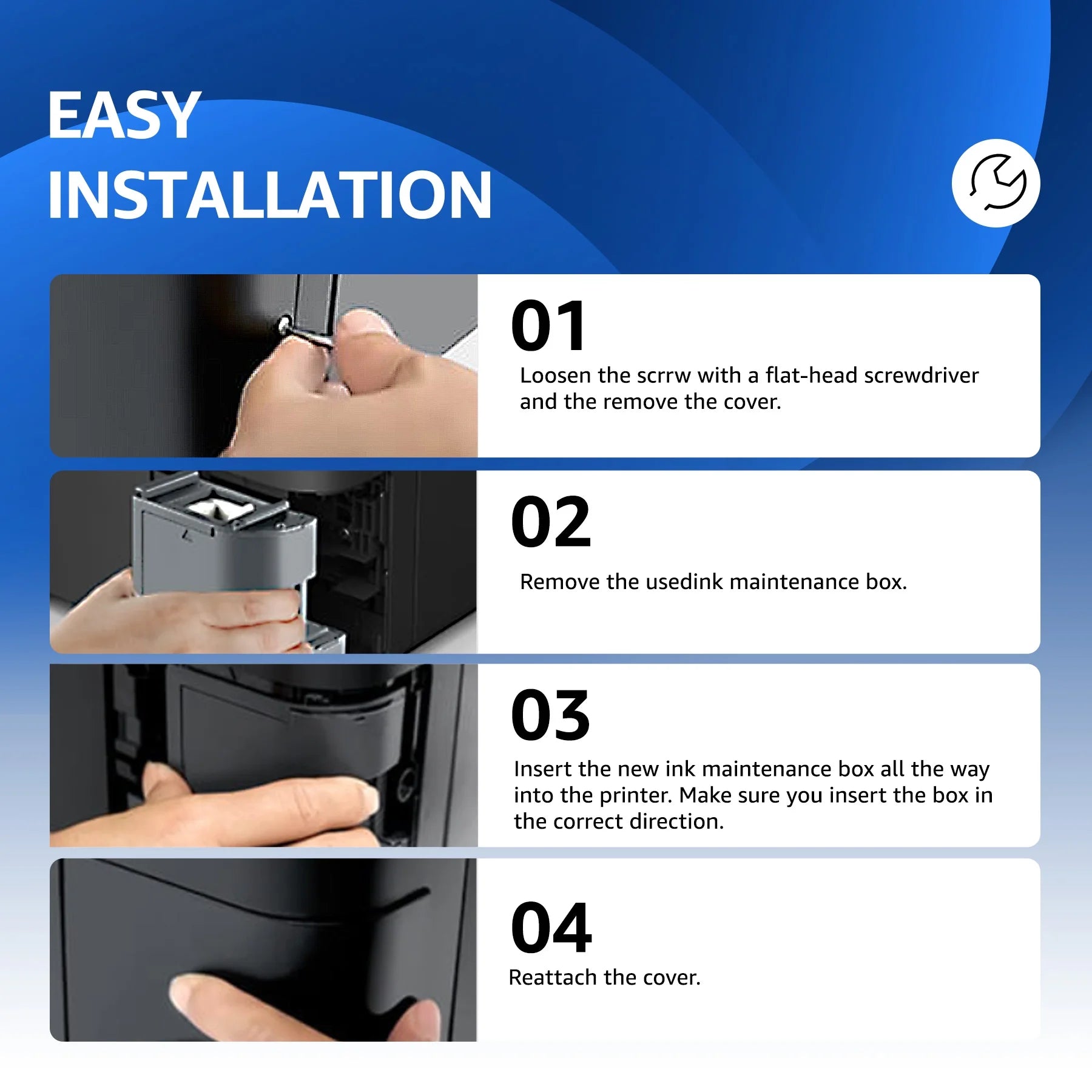 EASY INSTALLATION

01

Loosen the scrrw with a flat-head screwdriver and the remove the cover.

02

Remove the usedink maintenance box.

03

Insert the new ink maintenance box all the way into the printer. Make sure you insert the box in the correct direction.

04

Reattach the cover.