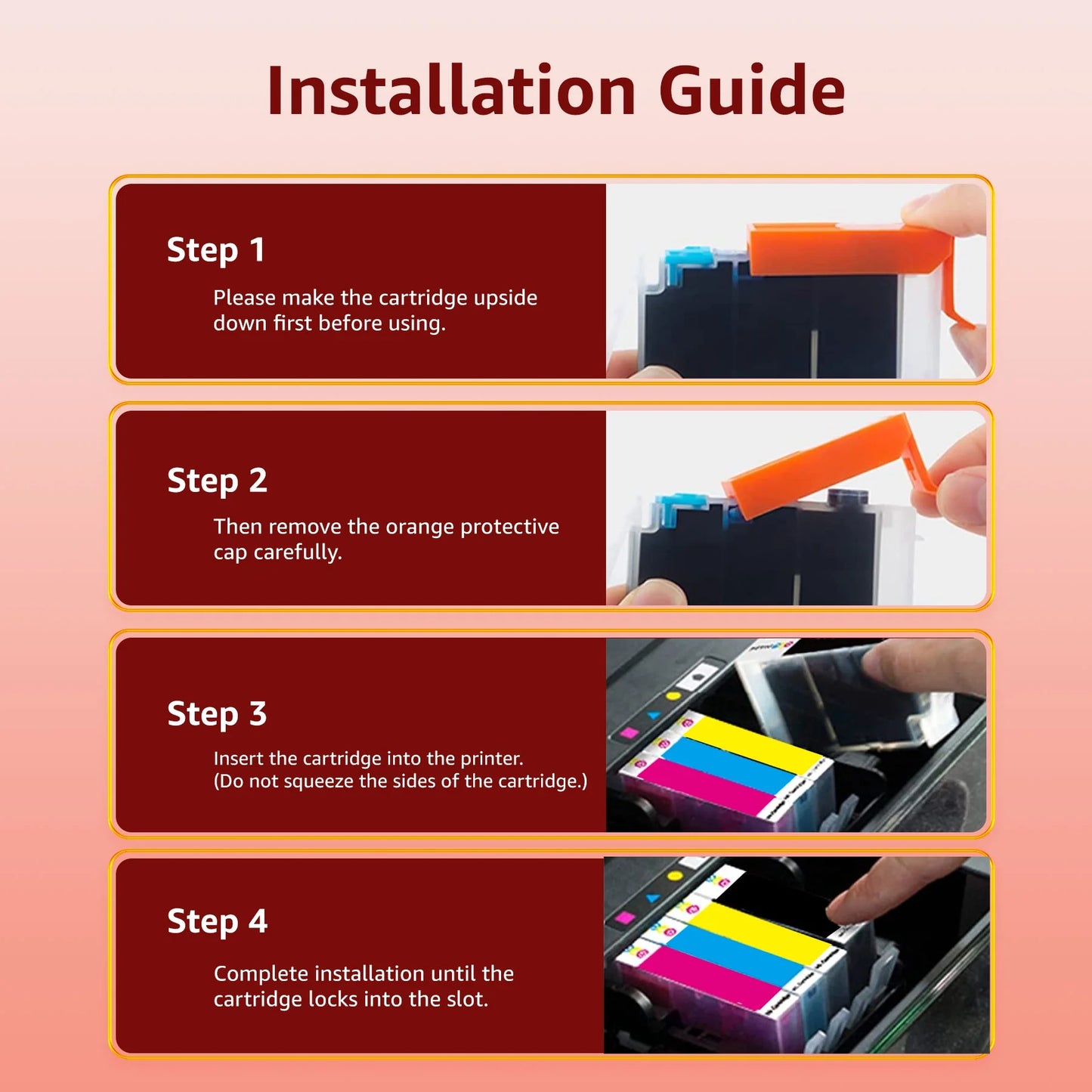 Installation Guide

Step 1

Please make the cartridge upside down first before using.

Step 2

Then remove the orange protective cap carefully.

Step 3

Insert the cartridge into the printer.
(Do not squeeze the sides of the cartridge.)

Step 4

Complete installation until the cartridge locks into the slot.