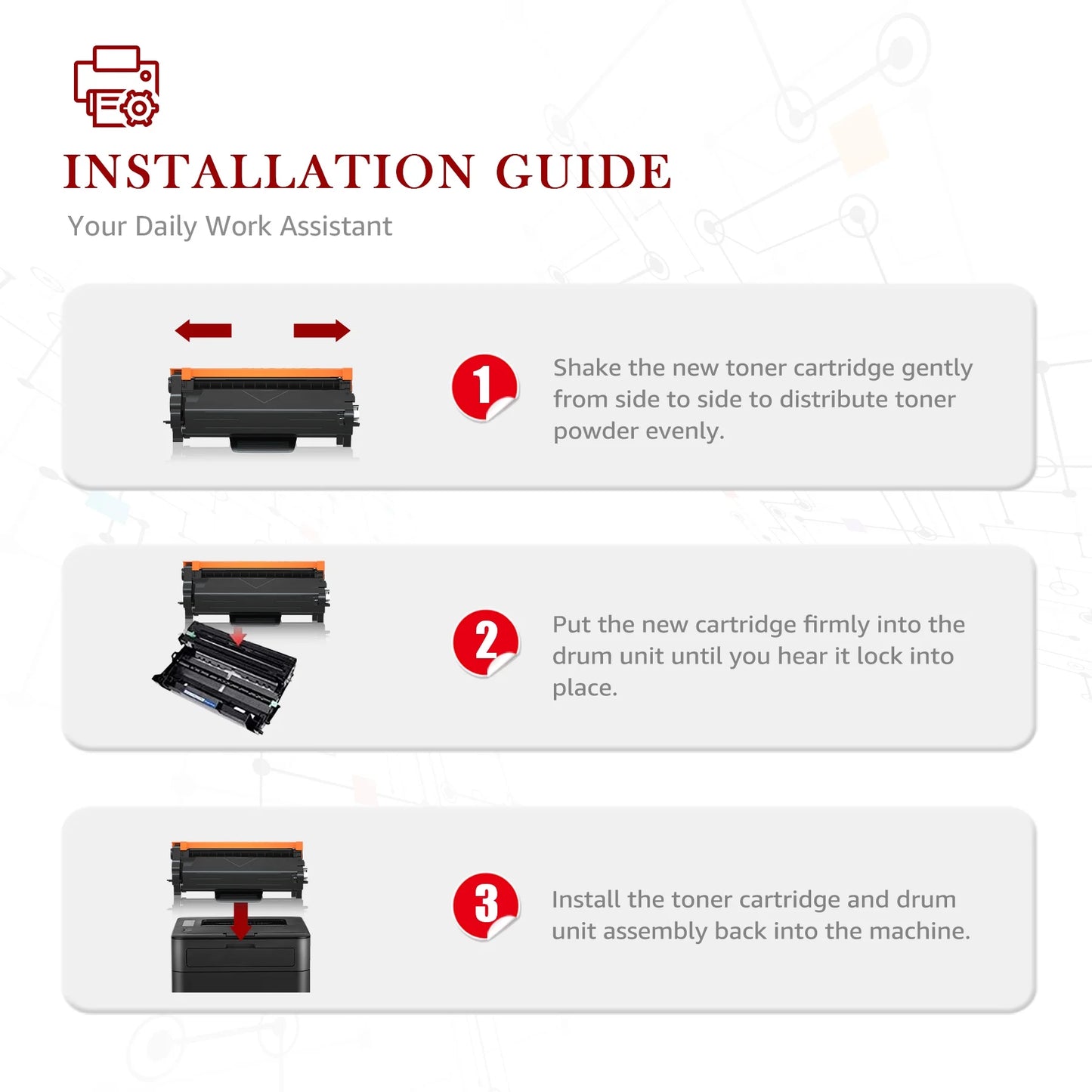 INSTALLATION GUIDE

Your Daily Work Assistant

1

Shake the new toner cartridge gently from side to side to distribute toner powder evenly.

2

Put the new cartridge firmly into the drum unit until you hear it lock into place.

3

Install the toner cartridge and drum unit assembly back into the machine.