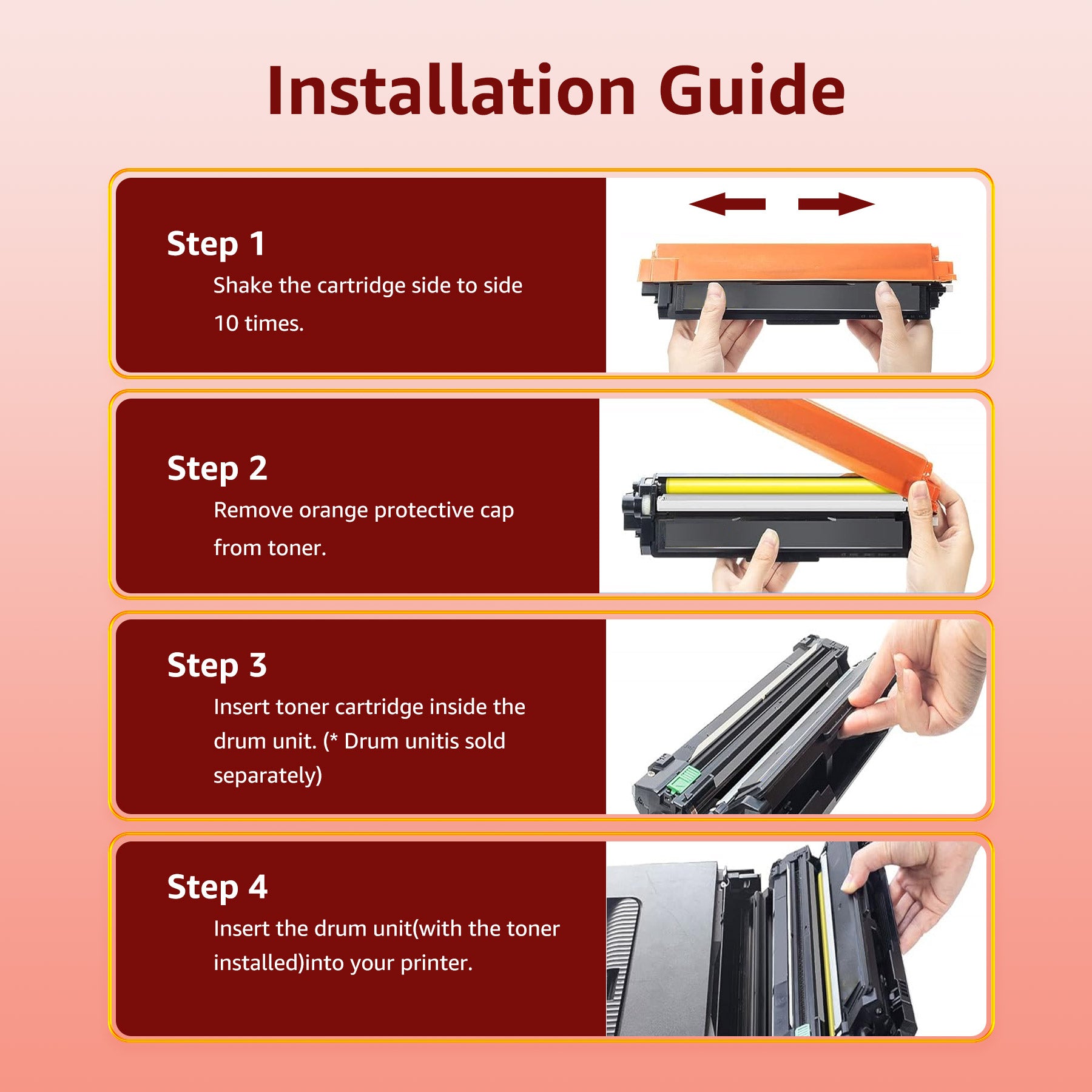 Installation Guide

Step 1

Shake the cartridge side to side 10 times.

Step 2

Remove orange protective cap from toner.

Step 3

Insert toner cartridge inside the drum unit. (* Drum unitis sold separately)

Step 4

Insert the drum unit(with the toner installed)into your printer.