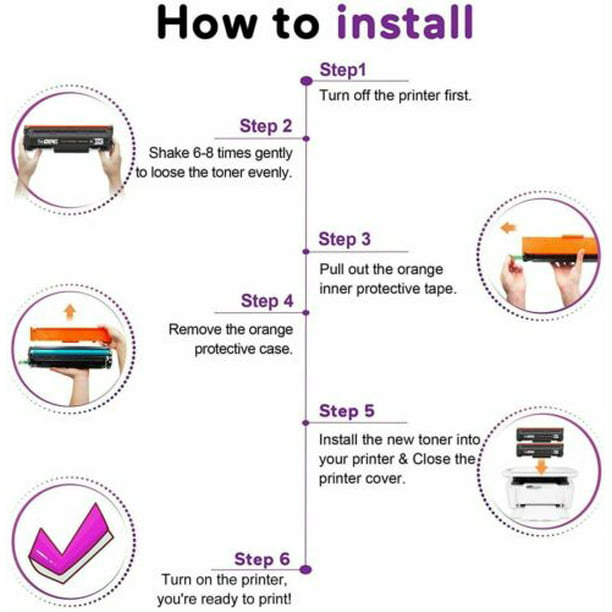 How to install

Step1
Turn off the printer first.

Step 2
Shake 6-8 times gently to loose the toner evenly.

Step 3
Pull out the orange inner protective tape.

Step 4
Remove the orange protective case.

Step 5
Install the new toner into your printer & Close the printer cover.

Step 6
Turn on the printer, you're ready to print!