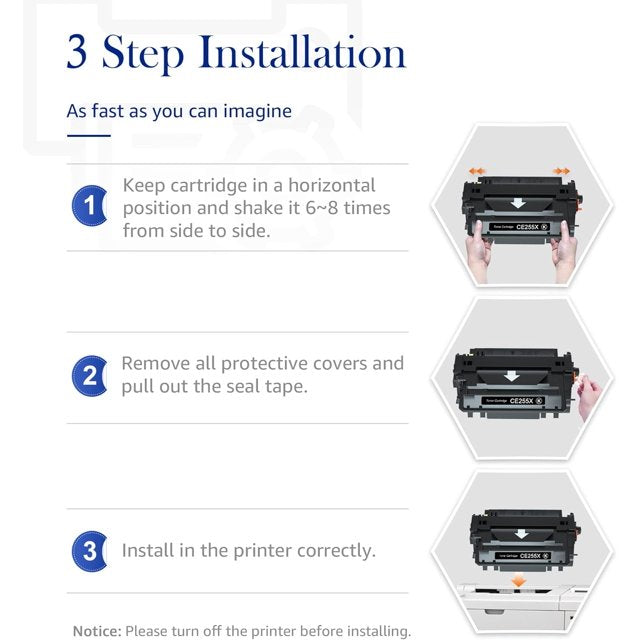 3 Step Installation

As fast as you can imagine

1 Keep cartridge in a horizontal position and shake it 6~8 times from side to side.

Toner Cartridge CE255X

2 Remove all protective covers and pull out the seal tape.

Toner Cartridge CE255X

3 Install in the printer correctly.

Toner Cartridge CE255X

Notice: Please turn off the printer before installing.