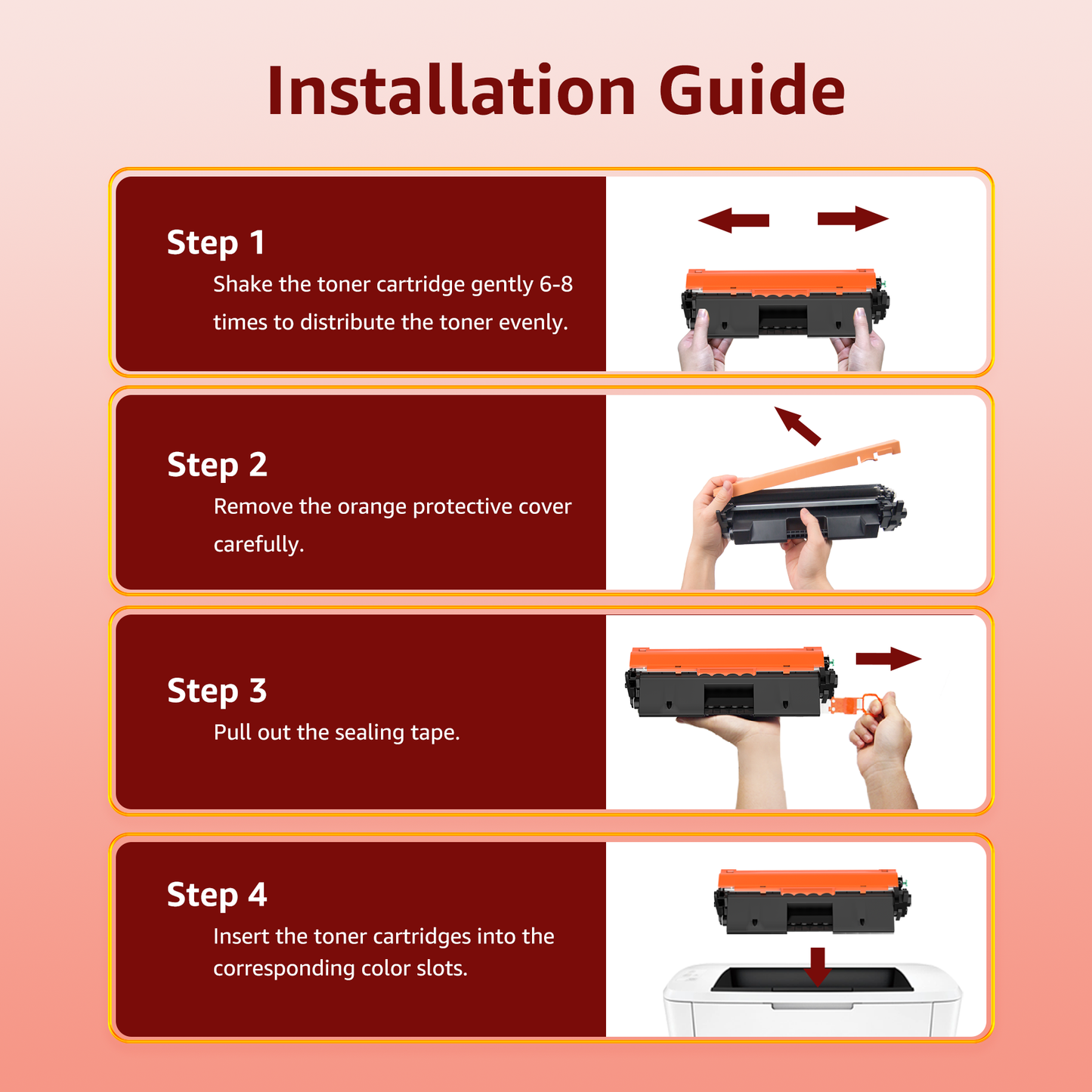 Installation Guide

Step 1
Shake the toner cartridge gently 6-8 times to distribute the toner evenly.

Step 2
Remove the orange protective cover carefully.

Step 3
Pull out the sealing tape.

Step 4
Insert the toner cartridges into the corresponding color slots.